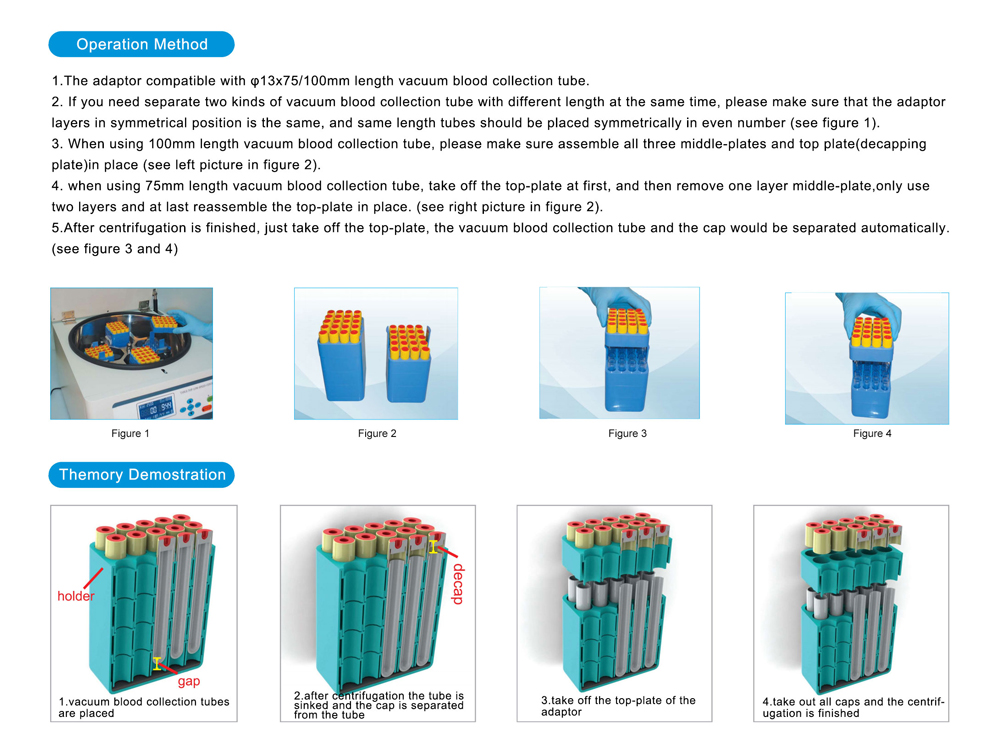 Operation Method

1.The adaptor compatible with φ13x75/100mm length vacuum blood collection tube.
2. If you need separate two kinds of vacuum blood collection tube with different length at the same time, please make sure that the adaptor layers in symmetrical position is the same, and same length tubes should be placed symmetrically in even number (see figure 1).
3. When using 100mm length vacuum blood collection tube, please make sure assemble all three middle-plates and top plate(decapping plate)in place (see left picture in figure 2).
4. when using 75mm length vacuum blood collection tube, take off the top-plate at first, and then remove one layer middle-plate,only use two layers and at last reassemble the top-plate in place. (see right picture in figure 2).
5.After centrifugation is finished, just take off the top-plate, the vacuum blood collection tube and the cap would be separated automatically. (see figure 3 and 4)

Figure 1

Figure 2

Figure 3

Figure 4

Themory Demostration

holder

gap

1.vacuum blood collection tubes are placed

decap

2.after centrifugation the tube is sinked and the cap is separated from the tube

3.take off the top-plate of the adaptor

4.take out all caps and the centrifugation is finished